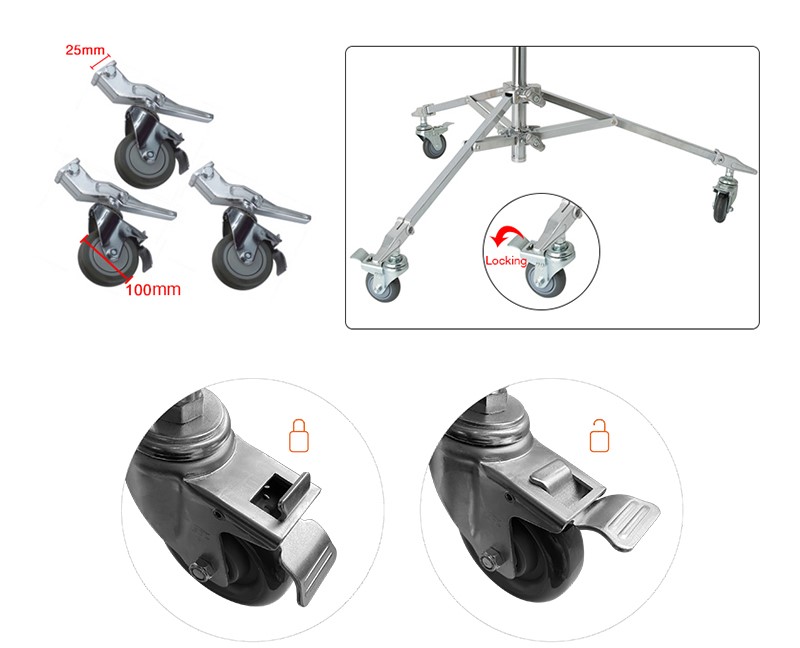 25mm

100mm

Locking